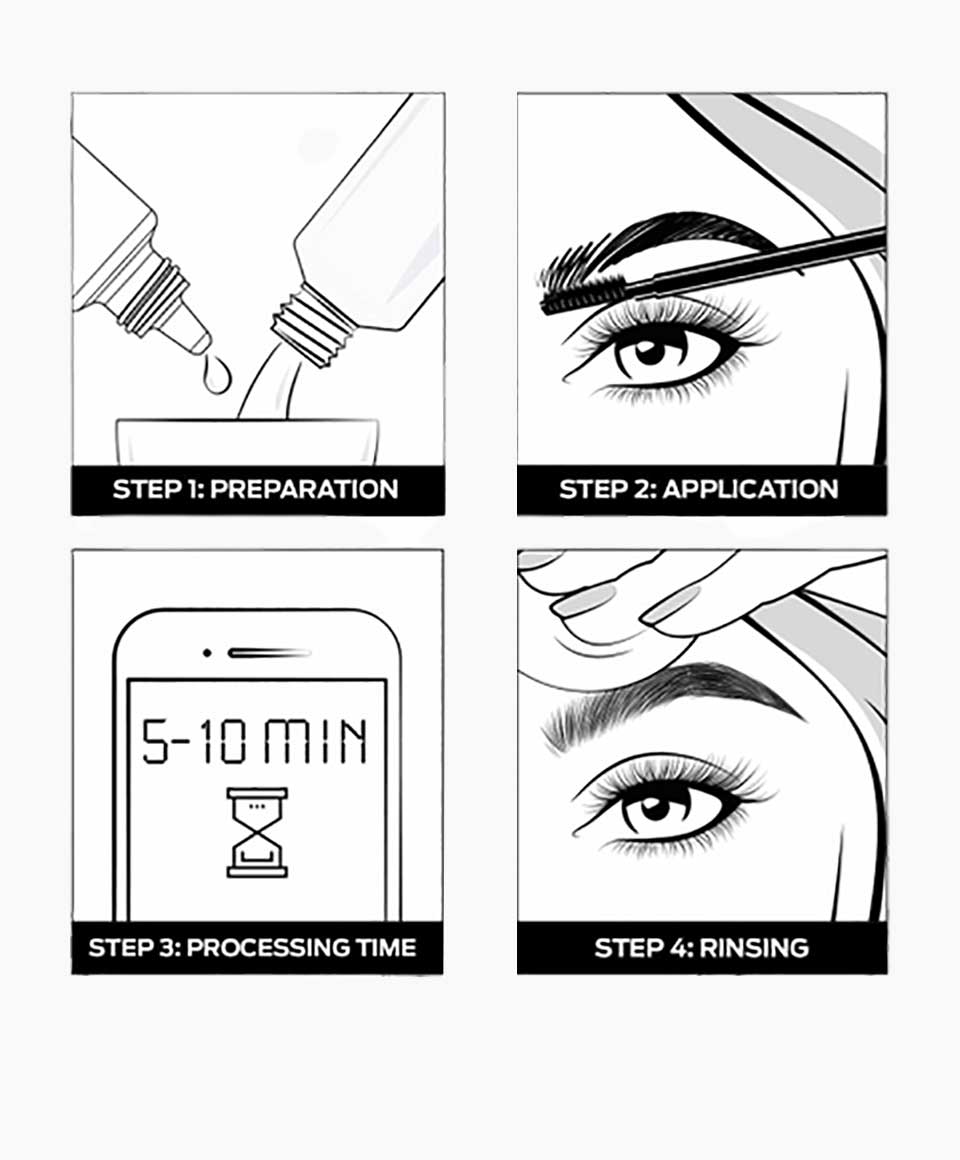 STEP 1: PREPARATION

STEP 2: APPLICATION

5-10 MIN

STEP 3: PROCESSING TIME

STEP 4: RINSING