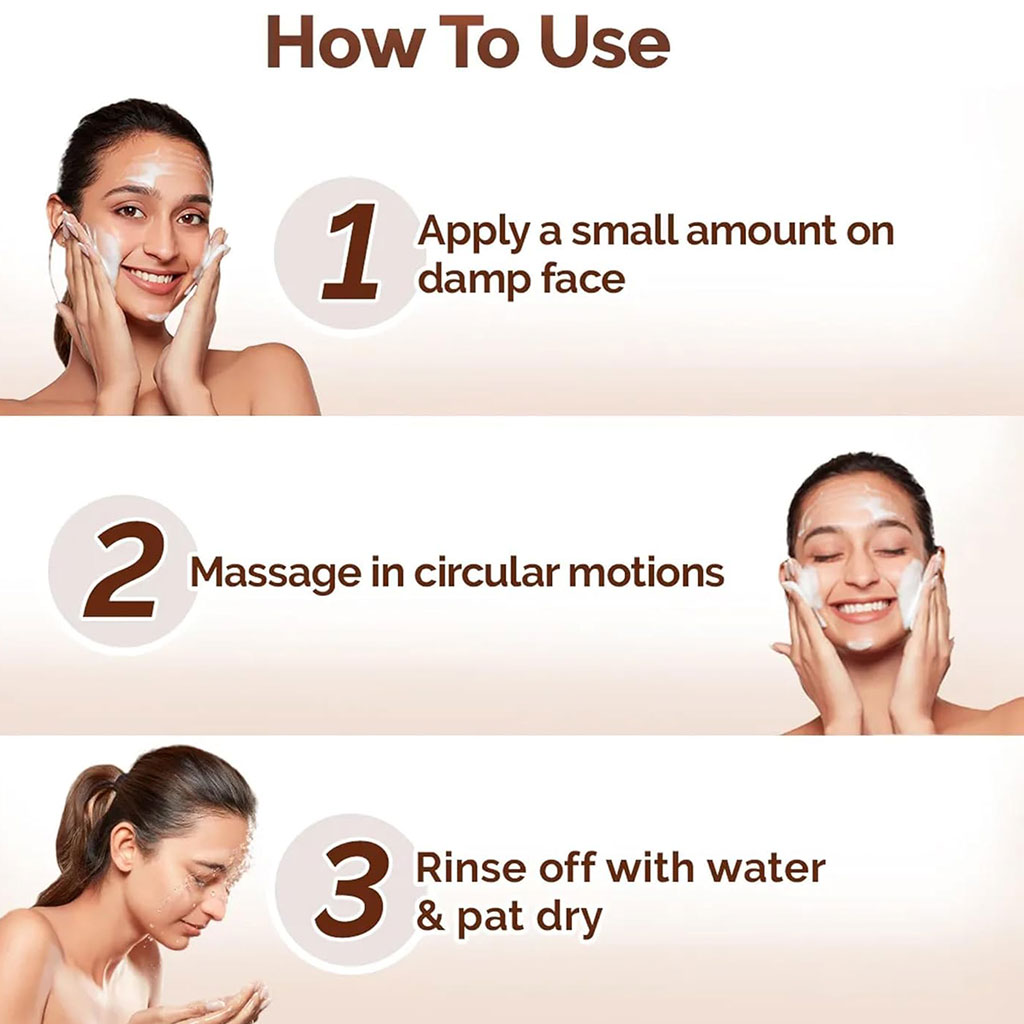 How To Use

1 Apply a small amount on damp face

2 Massage in circular motions

3 Rinse off with water & pat dry