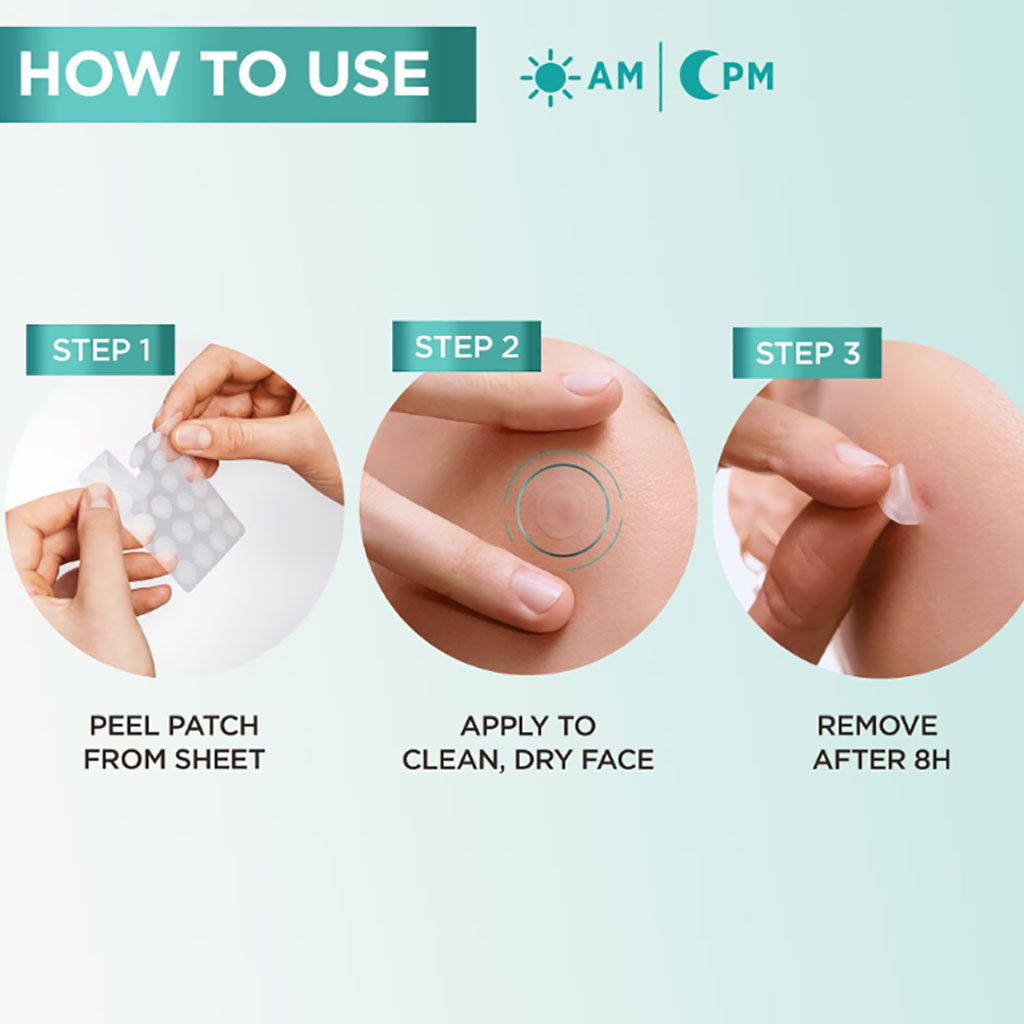 HOW TO USE

AM | PM

STEP 1

PEEL PATCH FROM SHEET

STEP 2

APPLY TO CLEAN, DRY FACE

STEP 3

REMOVE AFTER 8H