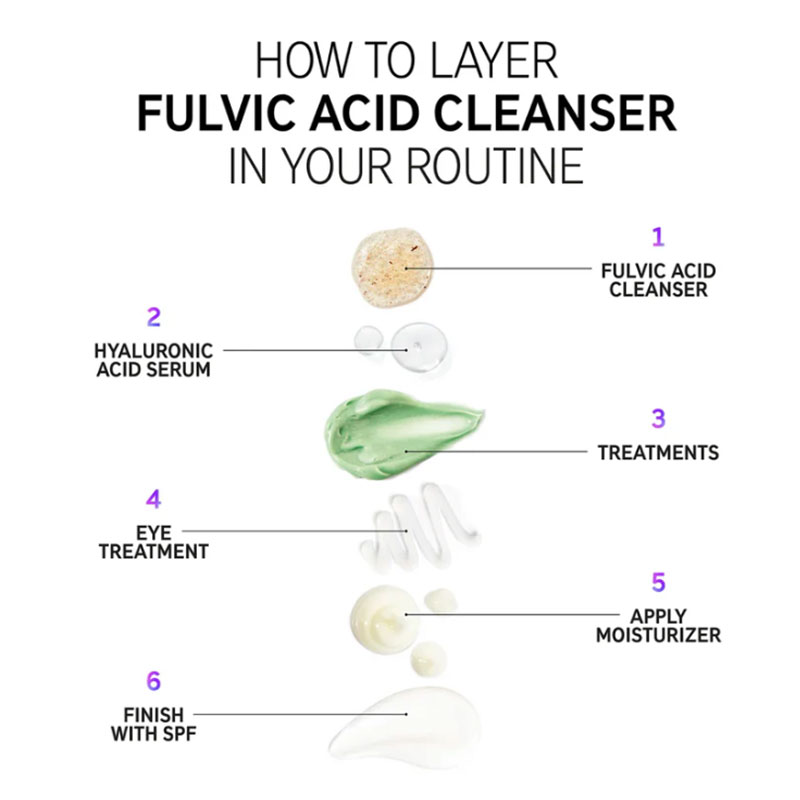 HOW TO LAYER
FULVIC ACID CLEANSER
IN YOUR ROUTINE

1
FULVIC ACID CLEANSER

2
HYALURONIC ACID SERUM

3
TREATMENTS

4
EYE TREATMENT

5
APPLY MOISTURIZER

6
FINISH WITH SPF