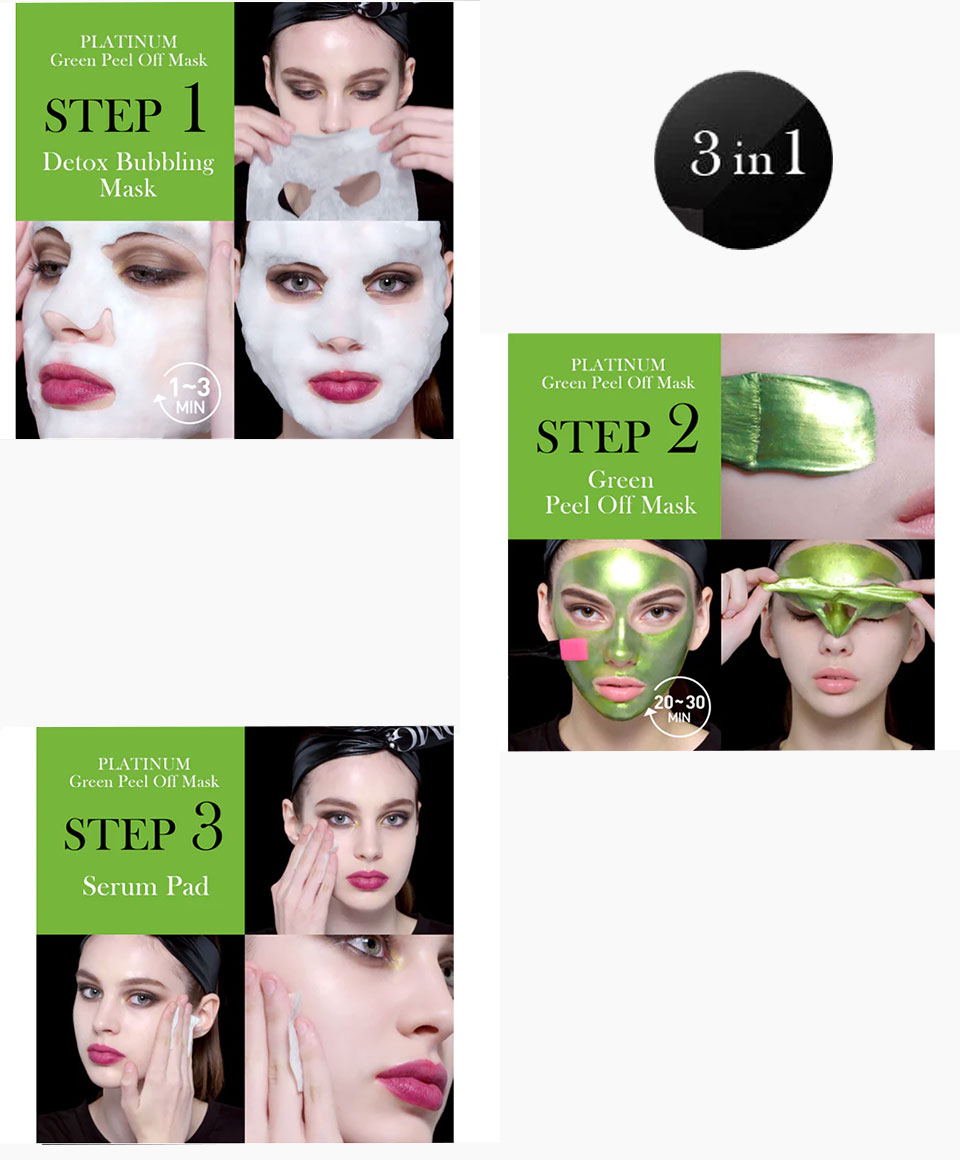 PLATINUM
Green Peel Off Mask

STEP 1

Detox Bubbling Mask

1~3 MIN

3 in 1

PLATINUM
Green Peel Off Mask

STEP 2

Green Peel Off Mask

20~30 MIN

PLATINUM
Green Peel Off Mask

STEP 3

Serum Pad